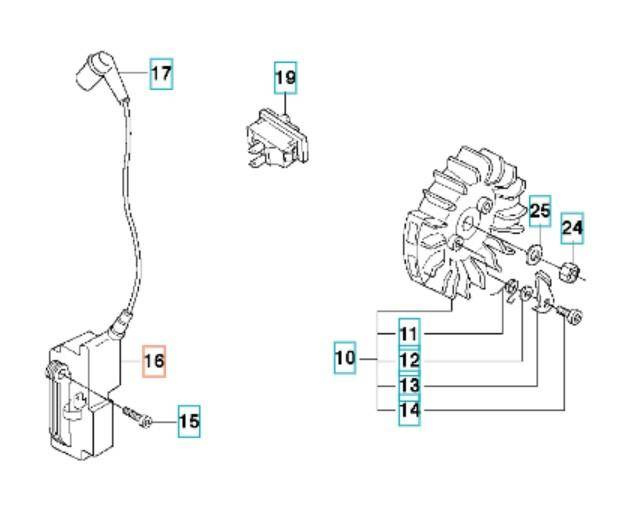 17
19
25
24
16
15
10
11
12
13
14