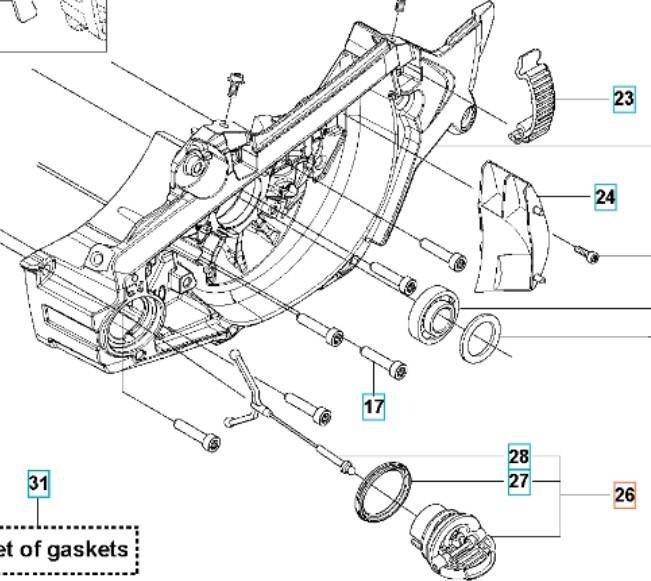 23

24

17

28

27

26

31

et of gaskets