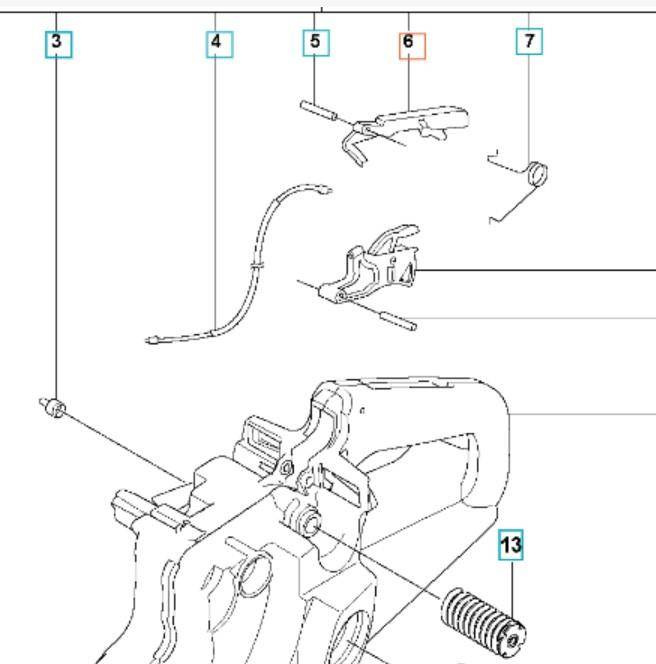 3
4
5
6
7
13