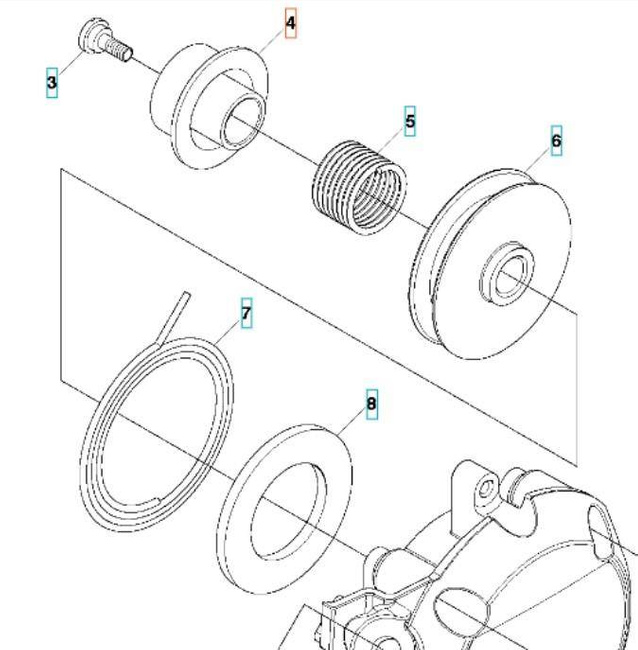 4
3
5
6
7
8