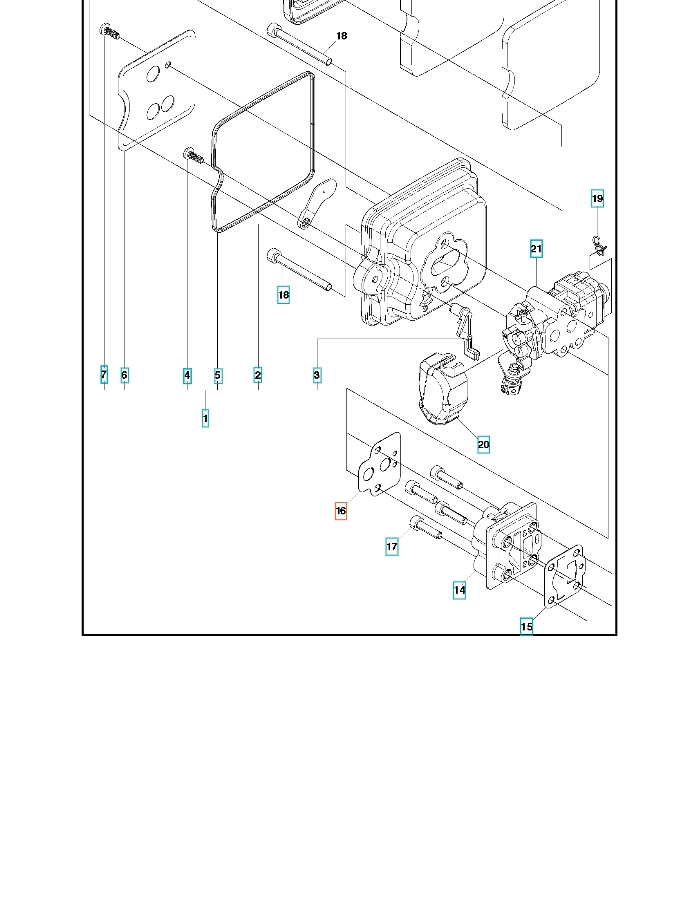 18
19
21
18
7
6
4
5
2
3
1
20
16
17
14
15