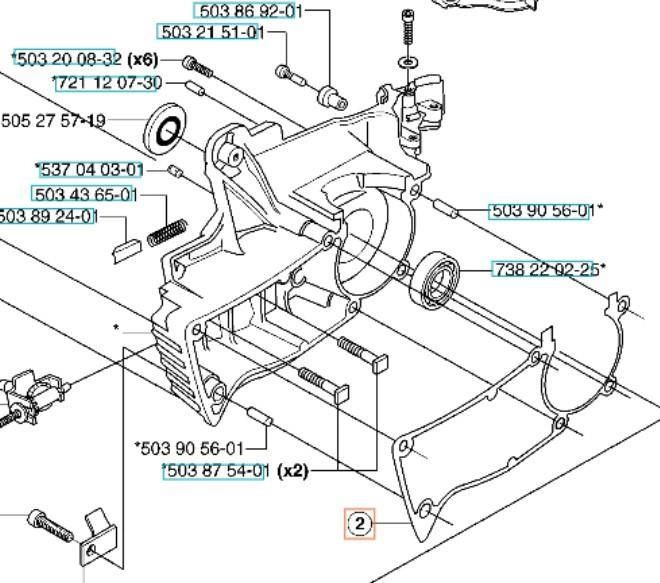 503 86 92-01
503 21 51-01
*503 20 08-32 (x6)
*721 12 07-30
505 27 57-19
*537 04 03-01
503 43 65-01
503 89 24-01
503 90 56-01*
738 22 02-25*
*
*503 90 56-01
*503 87 54-01 (x2)
2