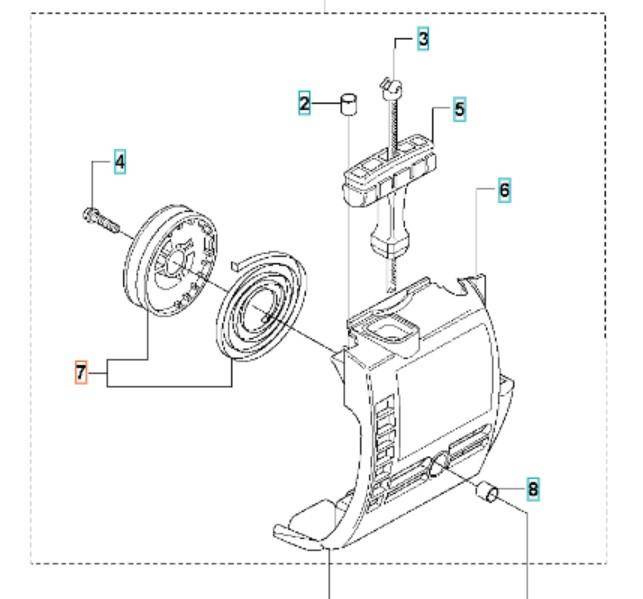 3
2
5
4
6
7
8