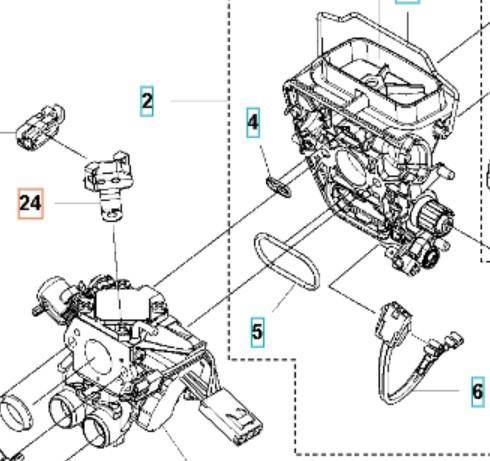 2
4
24
5
6