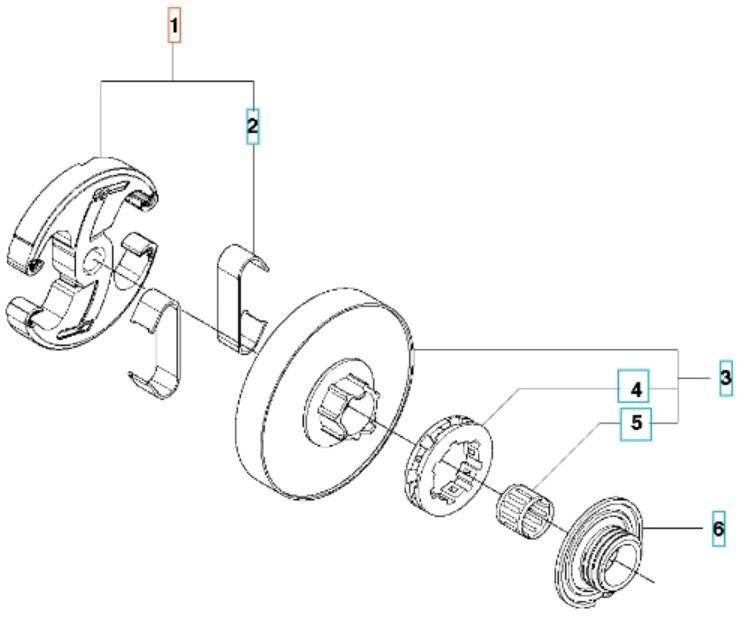 1
2
3
4
5
6