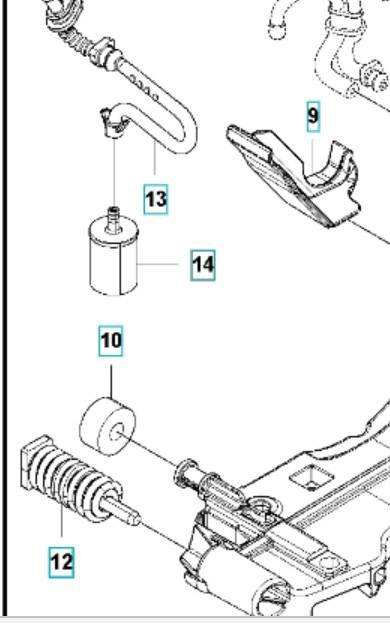 9
13
14
10
12