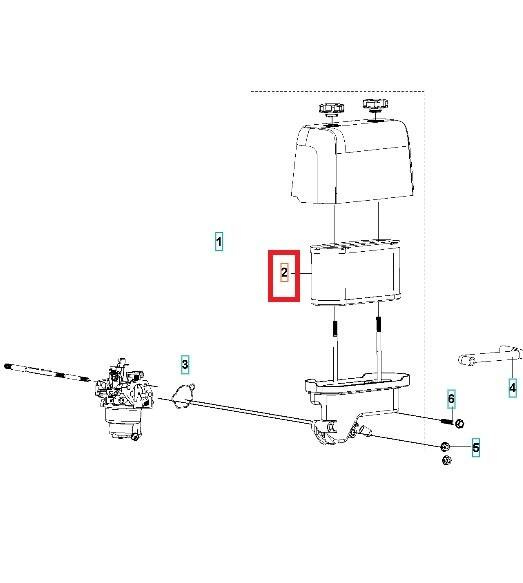 1
2
3
4
6
5