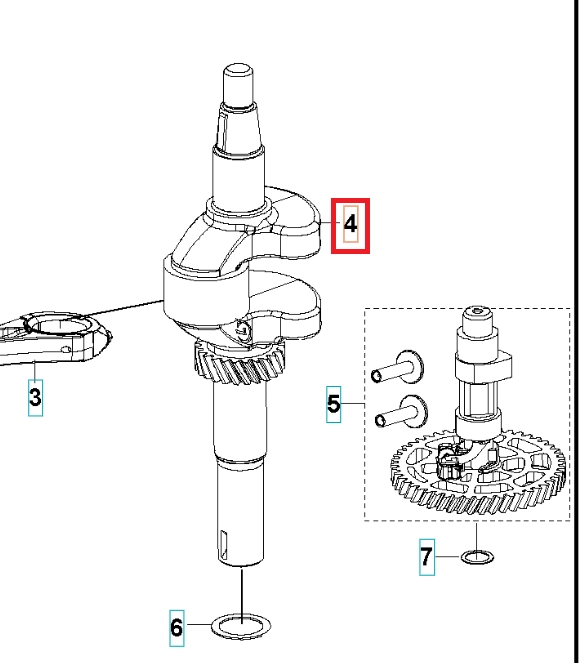 4
3
5
7
6