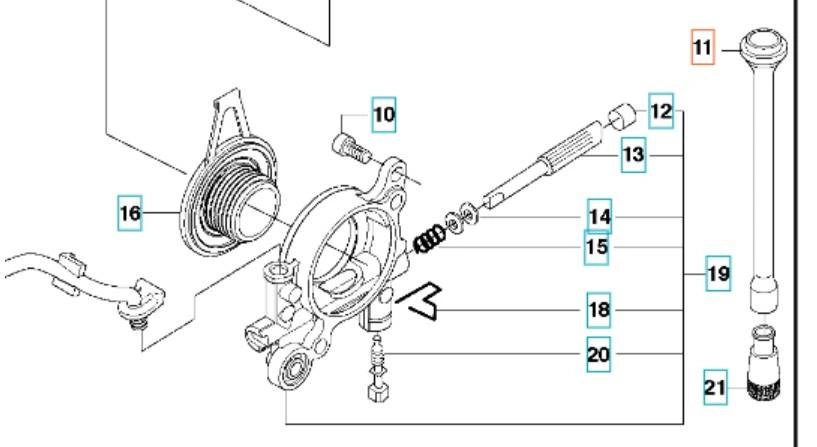 11
10
12
13
16
14
15
19
18
20
21