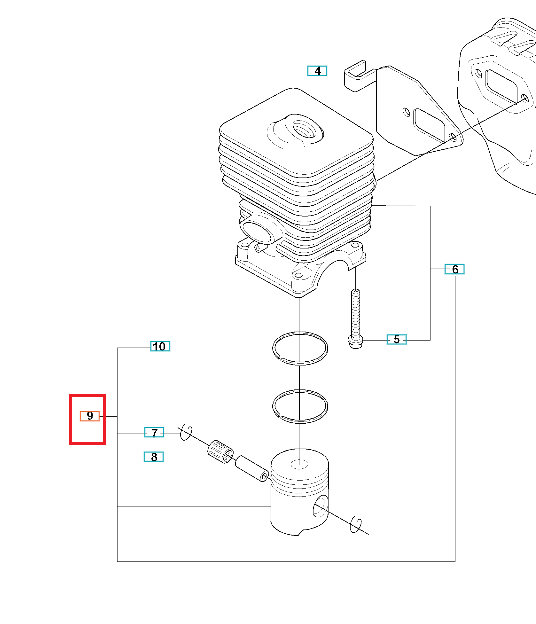 4

6

5

10

9

7

8