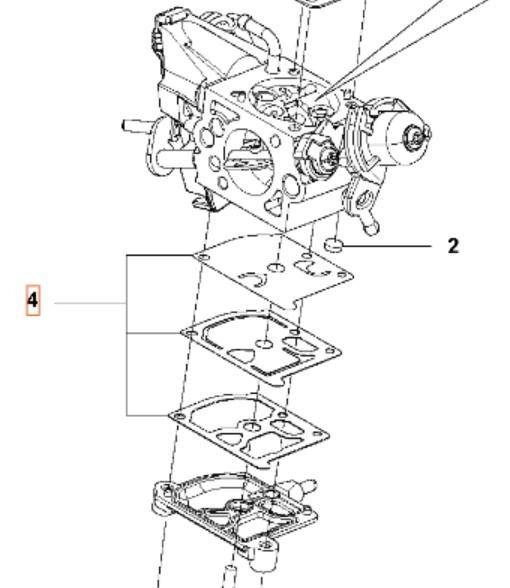 2

4