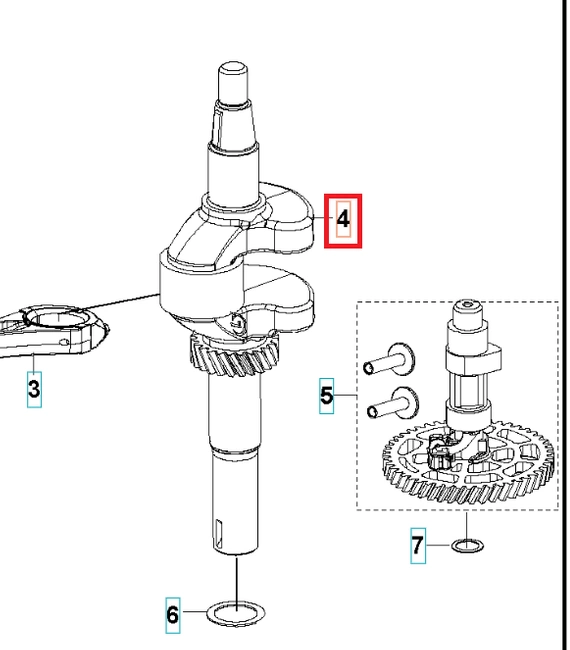 4
3
5
7
6