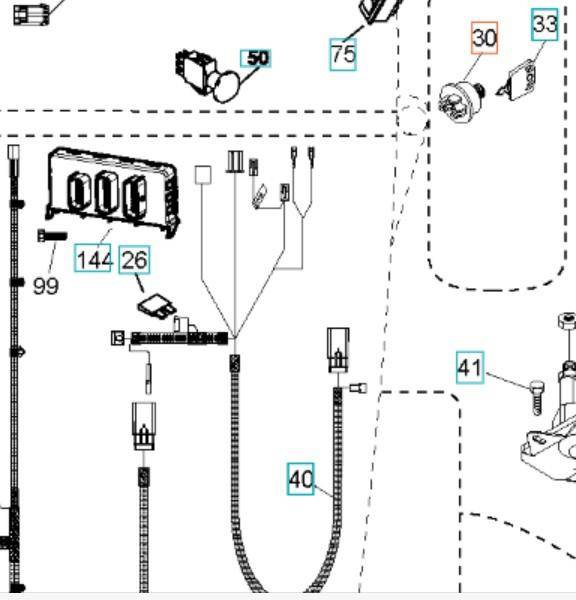 50
75
30
33
144
26
99
41
40