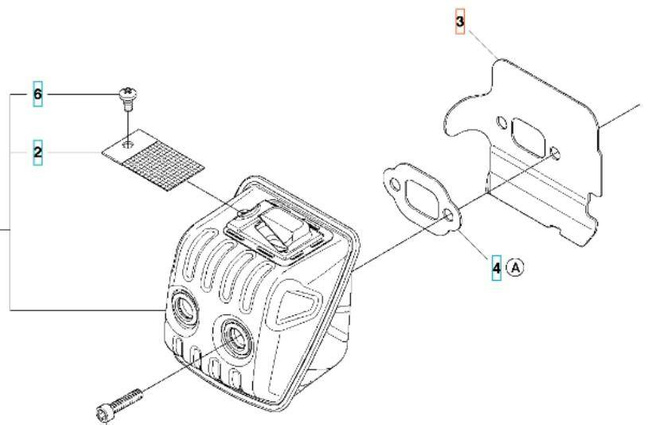 3

6

2

4 A