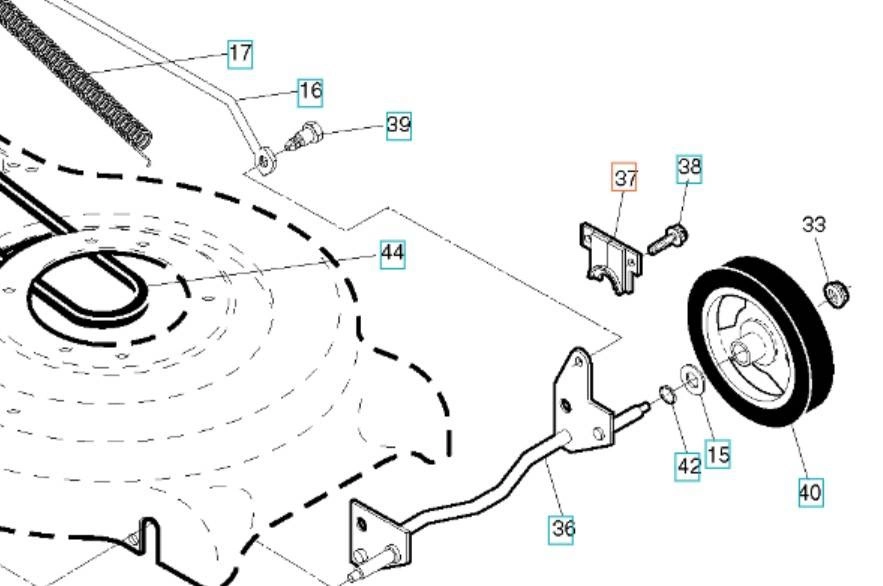 17
16
39
37
38
33
44
42
15
40
36