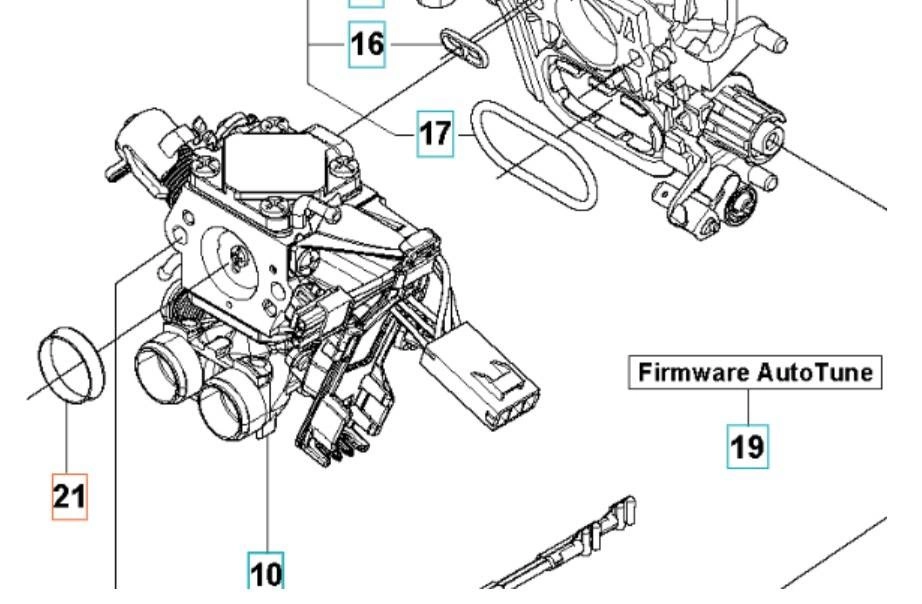 16

17

Firmware AutoTune

19

21

10