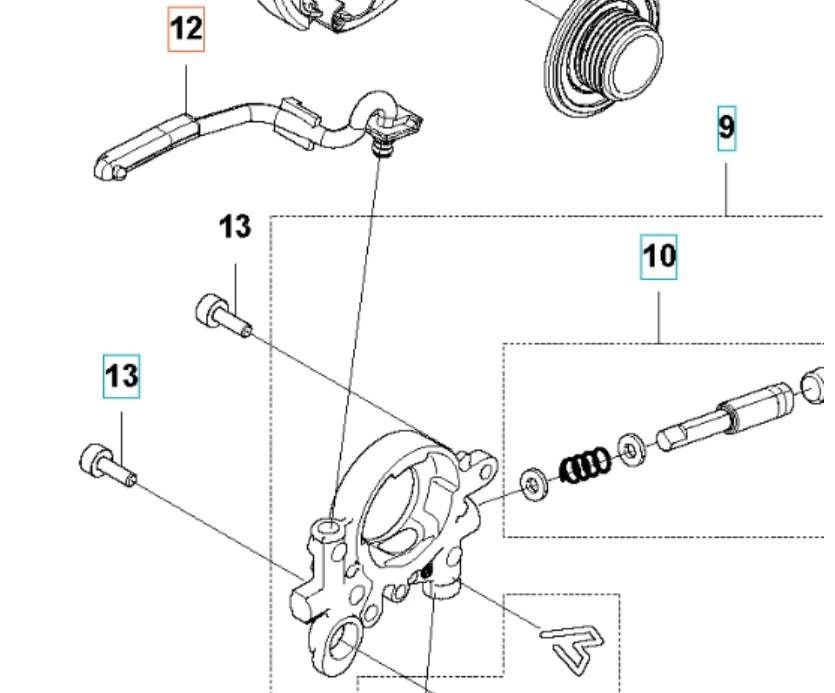 12

9

13

10

13