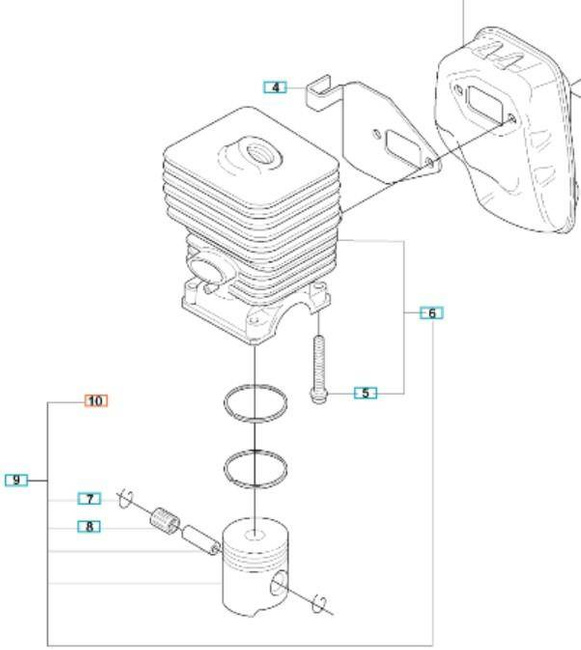 4
6
5
10
9
7
8