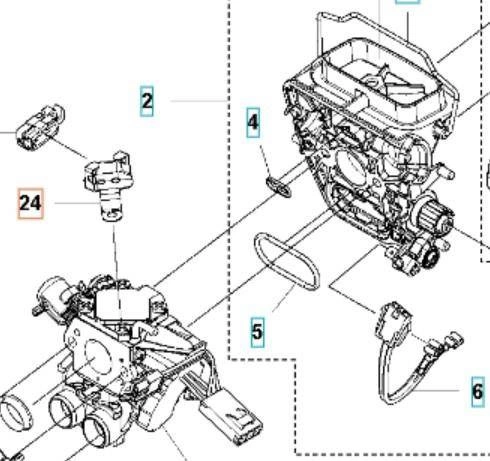 2

4

24

5

6