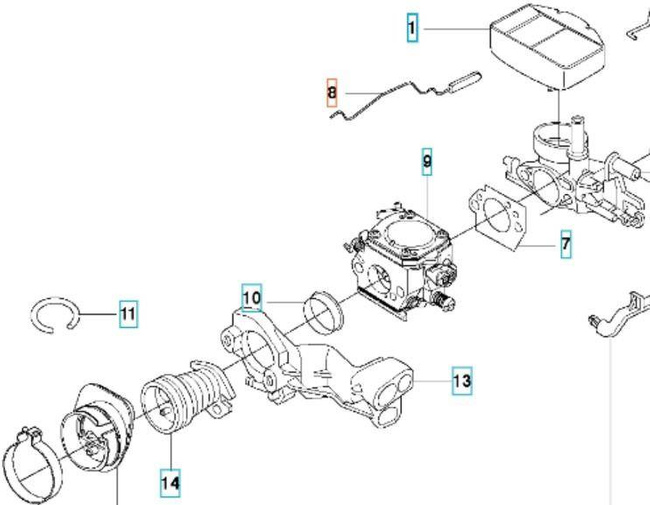 1
8
9
7
10
11
13
14