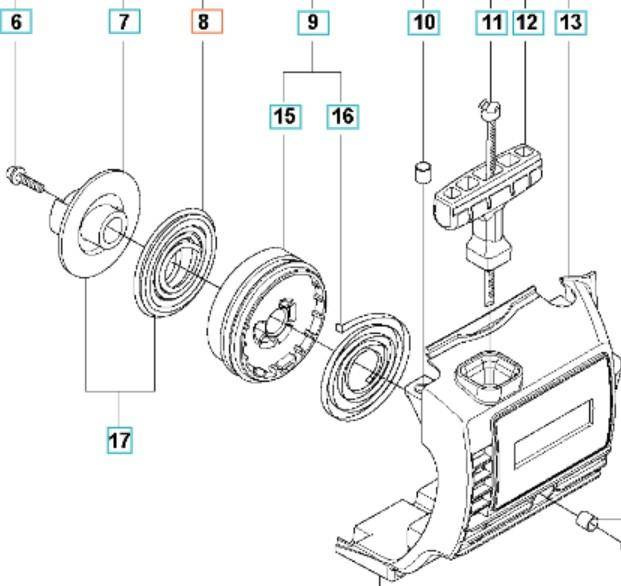 6
7
8
9
10
11
12
13
15
16
17