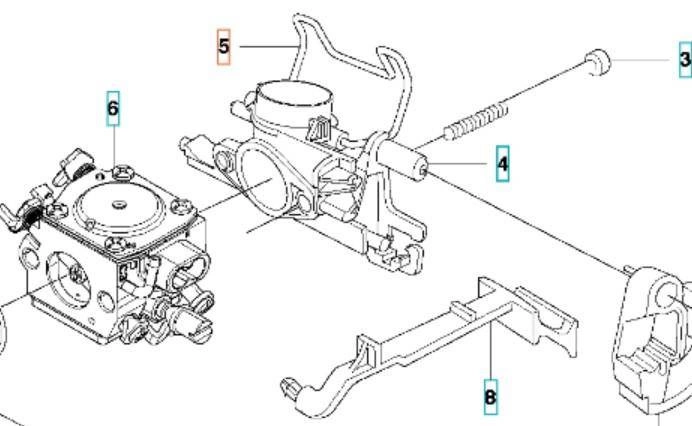 5
3
6
4
8