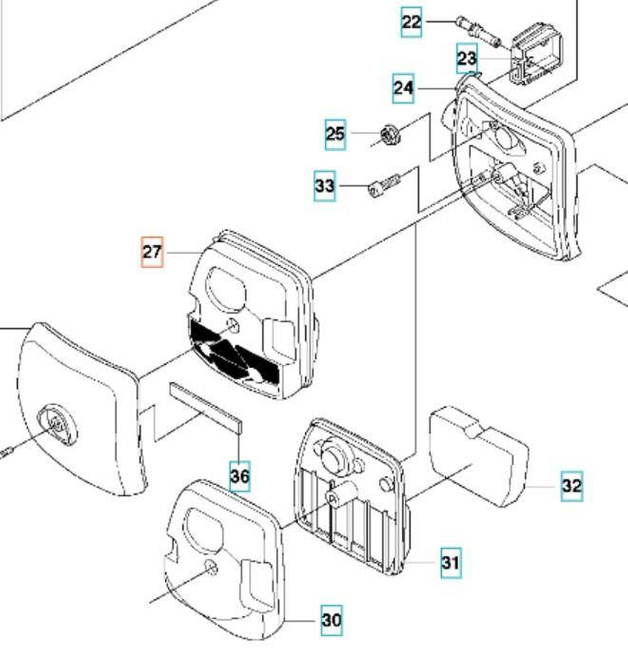 22
23
24
25
33
27
36
32
31
30