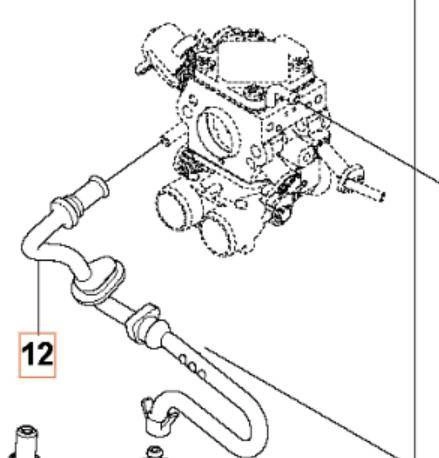 12