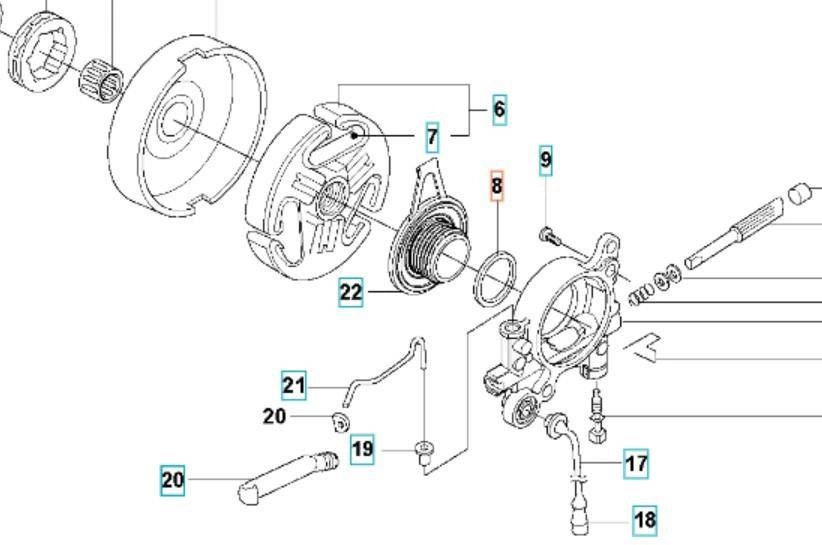 6
7
9
8
22
21
20
19
20
17
18