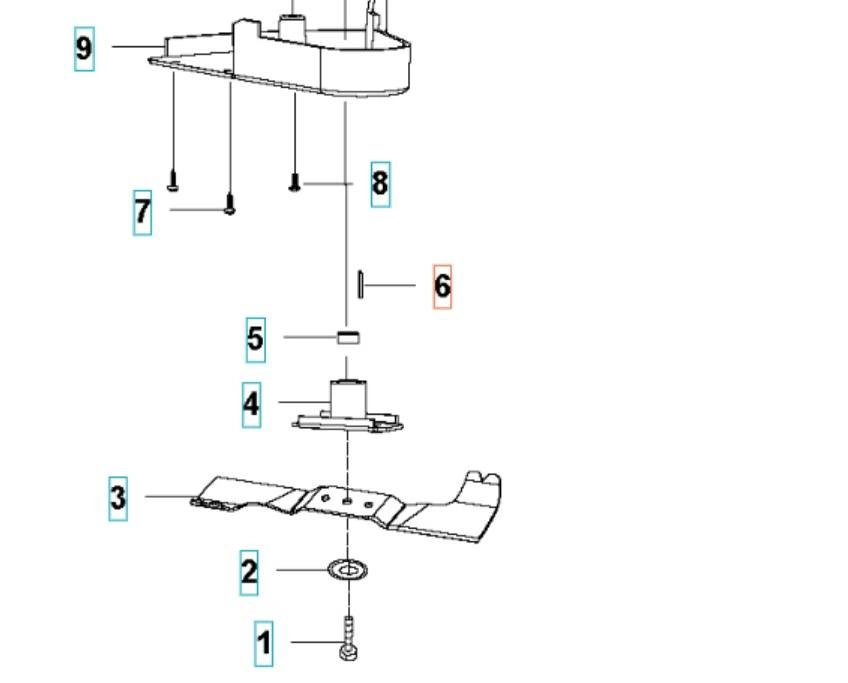 9
8
7
6
5
4
3
2
1