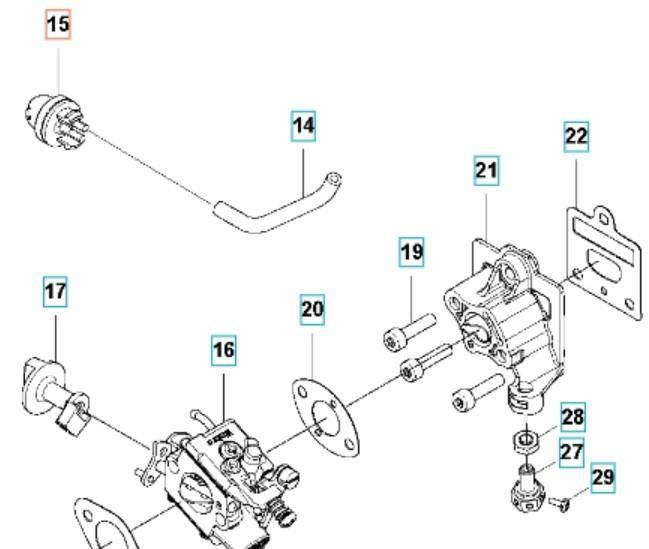 15
14
22
21
19
17
20
16
28
27
29