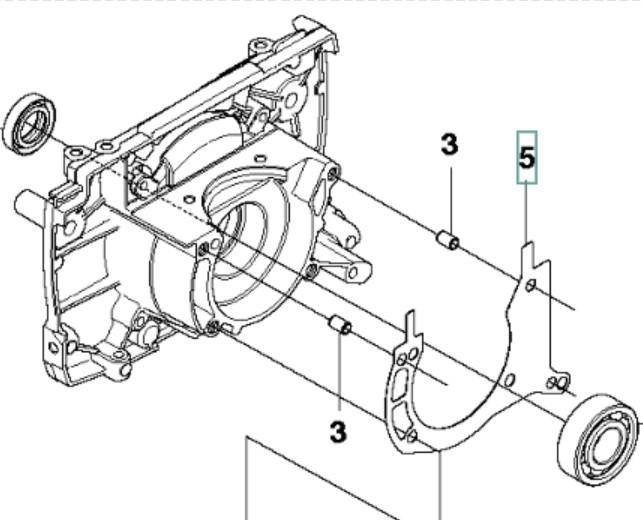 3
5
3