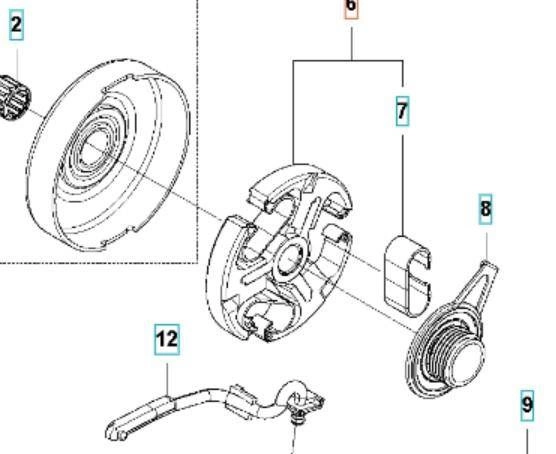 2
6
7
8
12
9