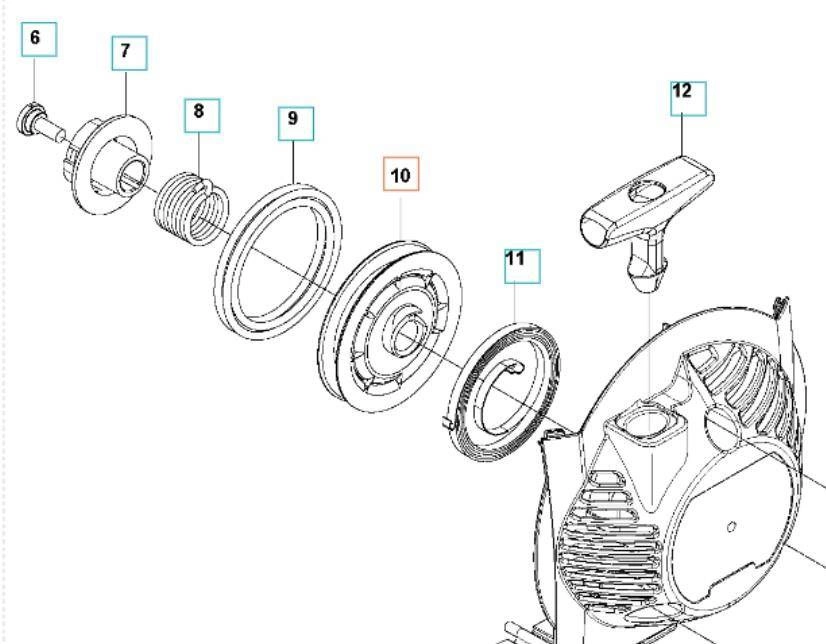 6
7
8
9
10
11
12