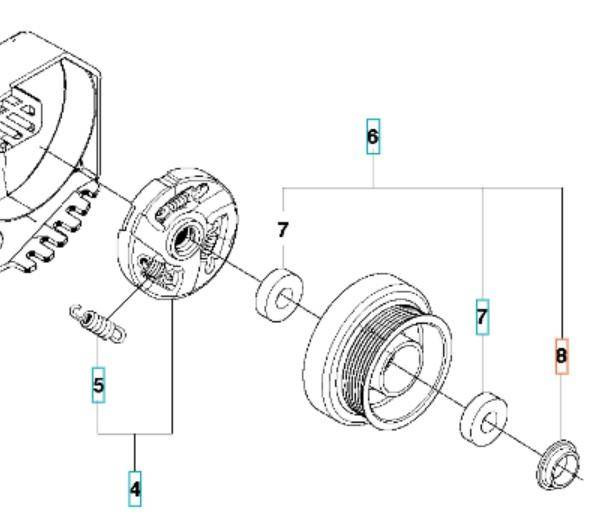 6
7
7
8
5
4