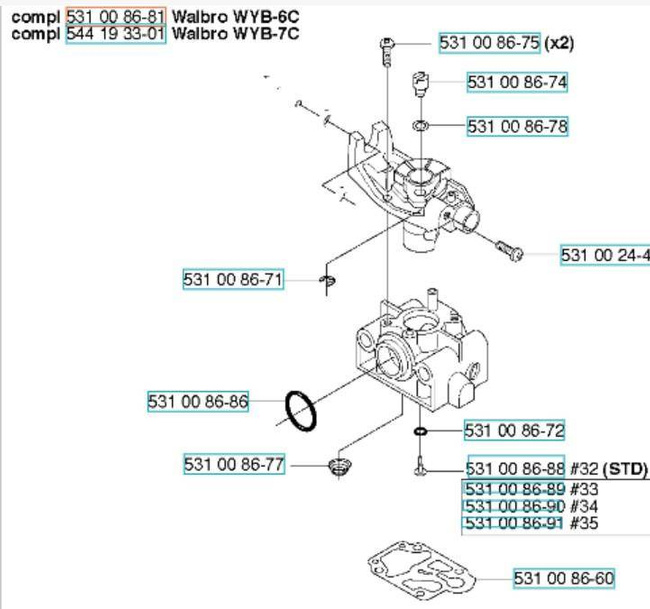 compl 531 00 86-81 Walbro WYB-6C
compl 544 19 33-01 Walbro WYB-7C

531 00 86-75 (x2)
531 00 86-74
531 00 86-78
531 00 24-4
531 00 86-71
531 00 86-86
531 00 86-72
531 00 86-77
531 00 86-88 #32 (STD)
531 00 86-89 #33
531 00 86-90 #34
531 00 86-91 #35
531 00 86-60