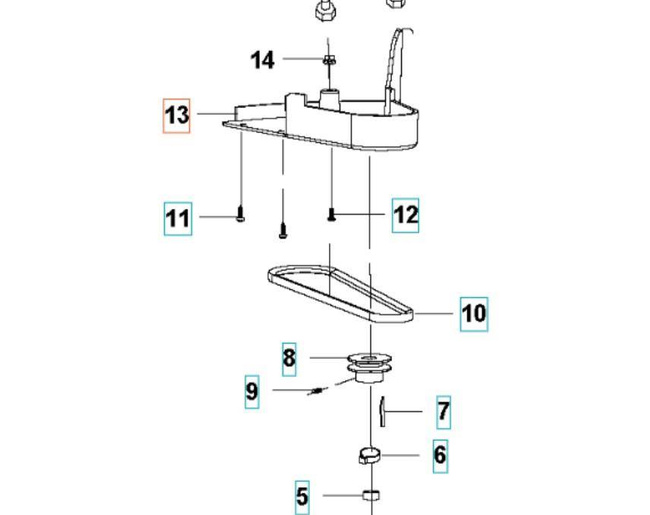 14
13
11
12
10
8
9
7
6
5