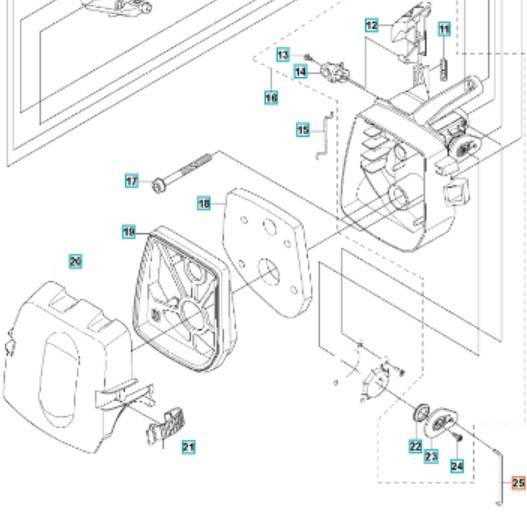 12
11
13
14
16
15
17
18
19
20
21
22
23
24
25