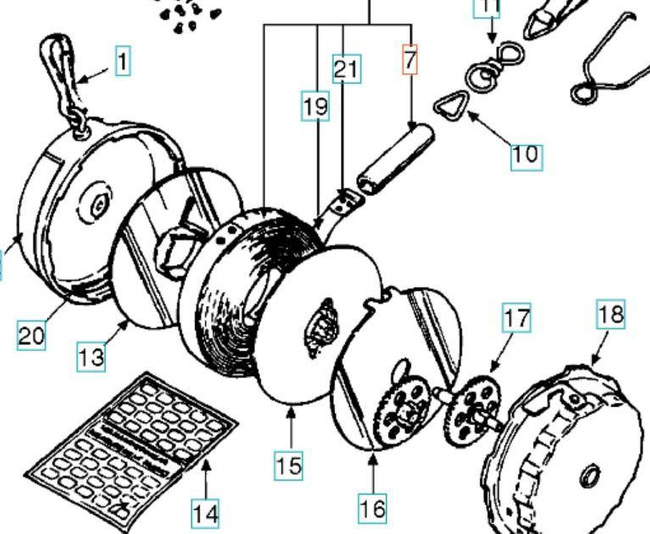 11
1
21
7
19
10
20
13
17
18
15
14
16