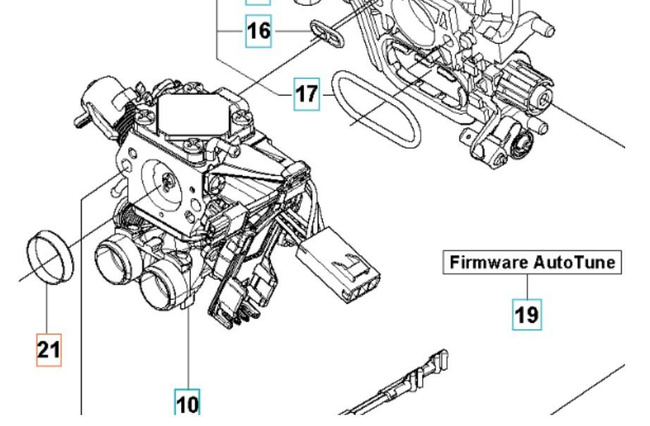 16
17
Firmware AutoTune
19
21
10