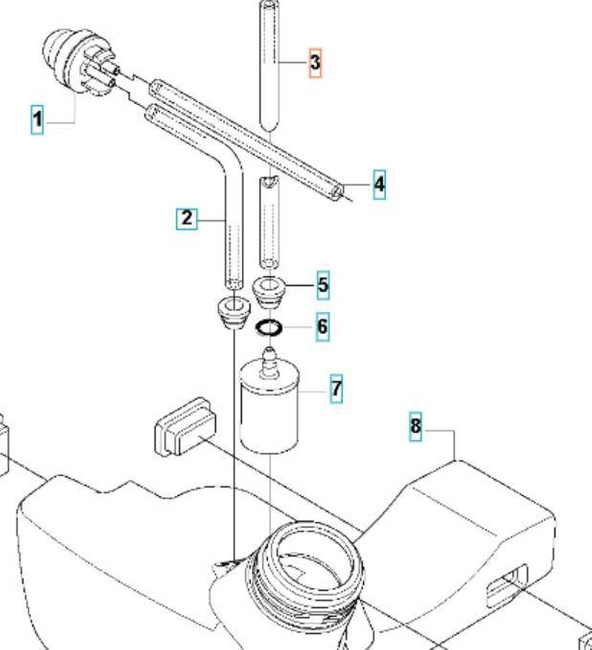 3
1
4
2
5
6
7
8