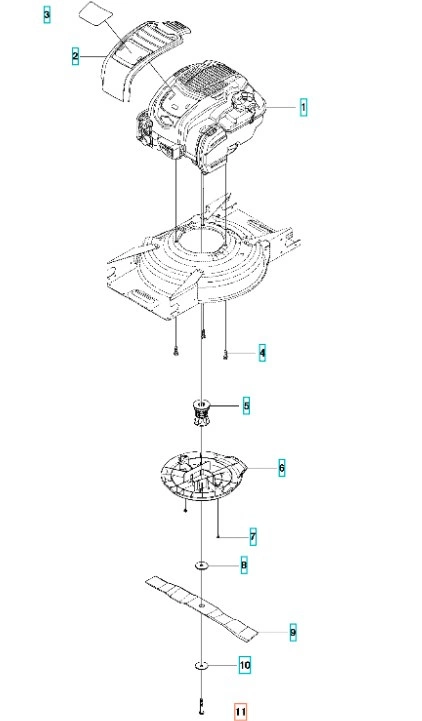 3
2
1
4
5
6
7
8
9
10
11