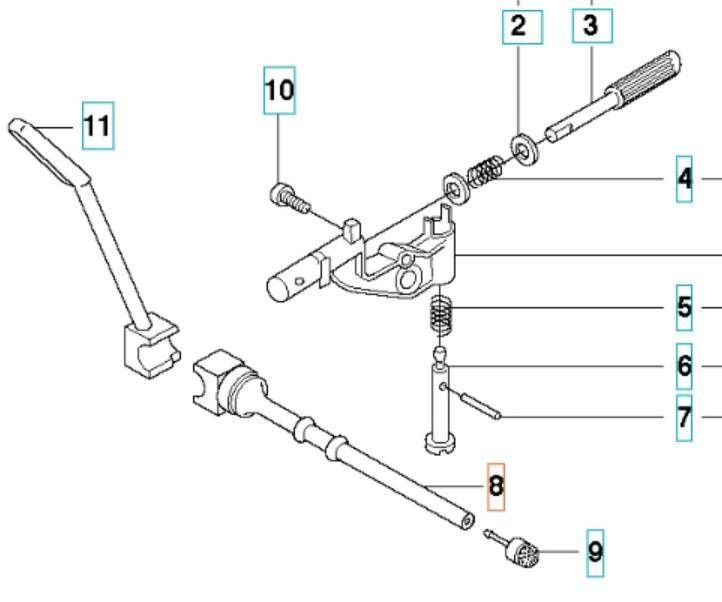 2
3
10
11
4
5
6
7
8
9