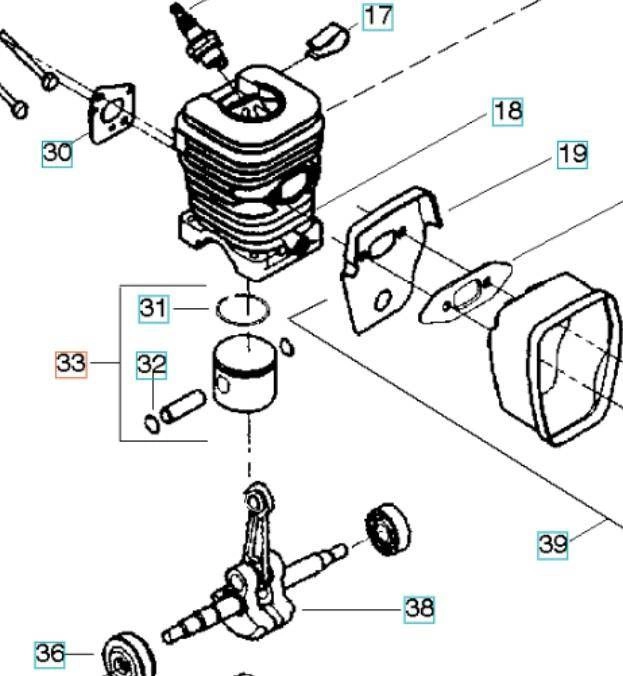 17
18
19
30
31
33
32
39
38
36