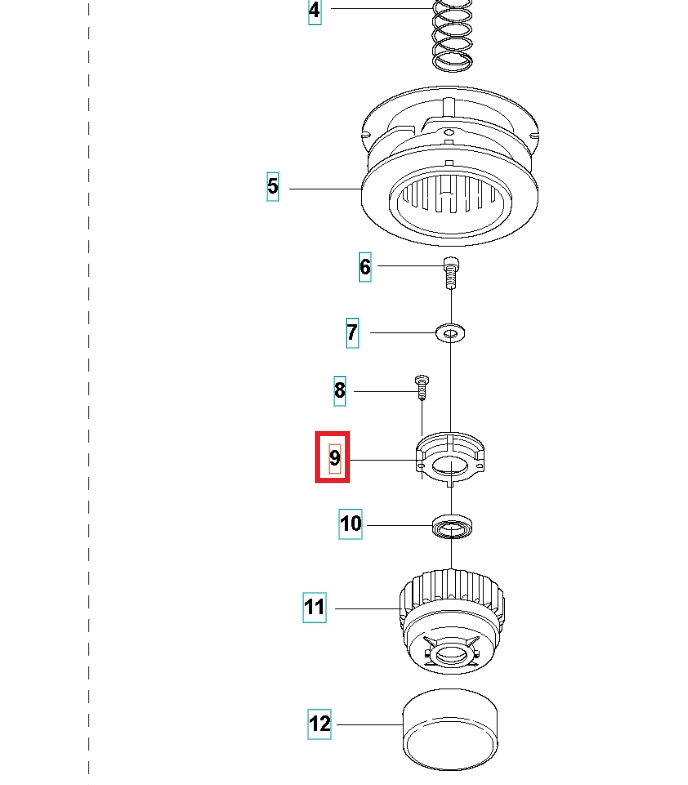 4
5
6
7
8
9
10
11
12