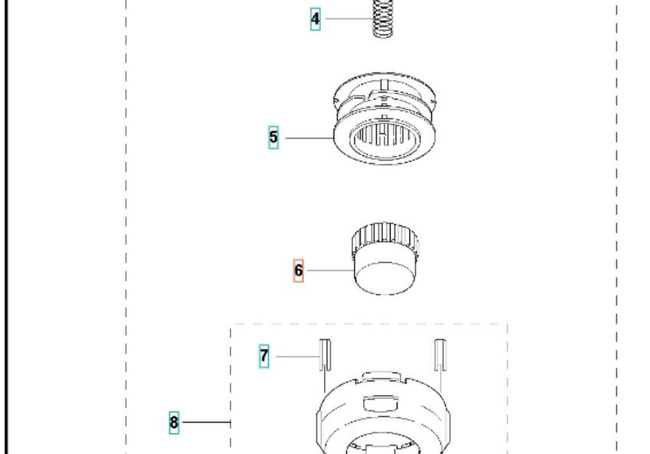 4

5

6

7

8