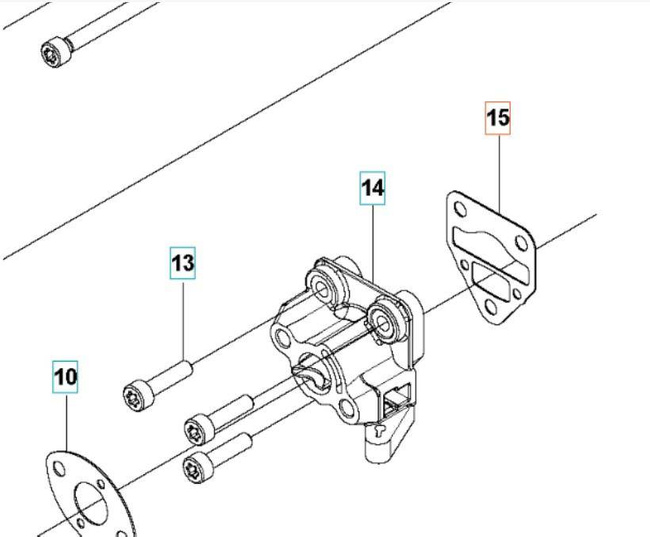 15

14

13

10