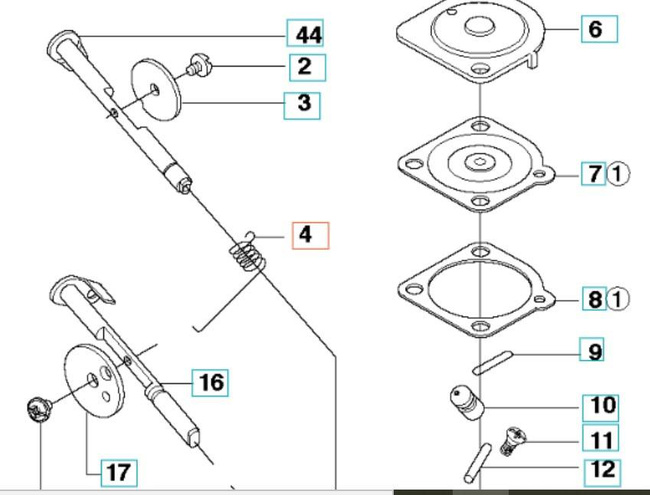 44
2
3
4
16
17
6
7 1
8 1
9
10
11
12