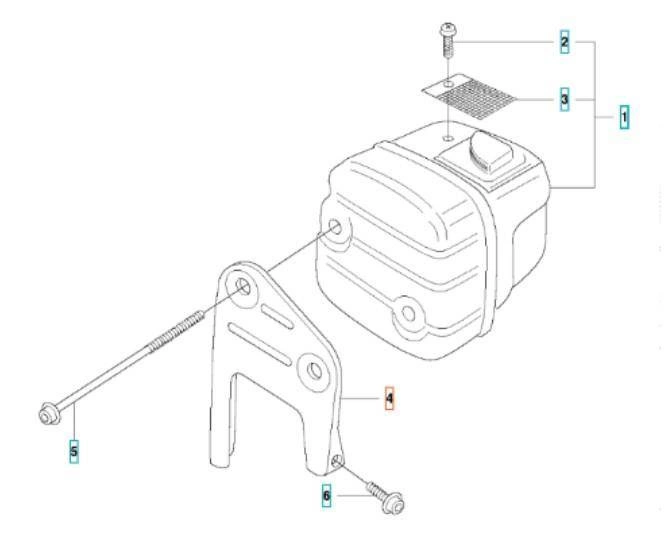 2
3
1
4
5
6