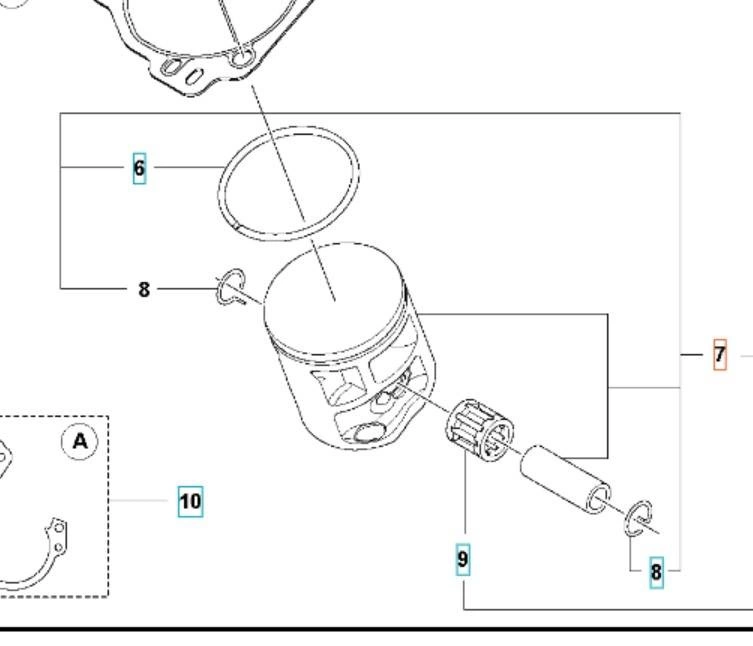 6
8
7
A
10
9
8